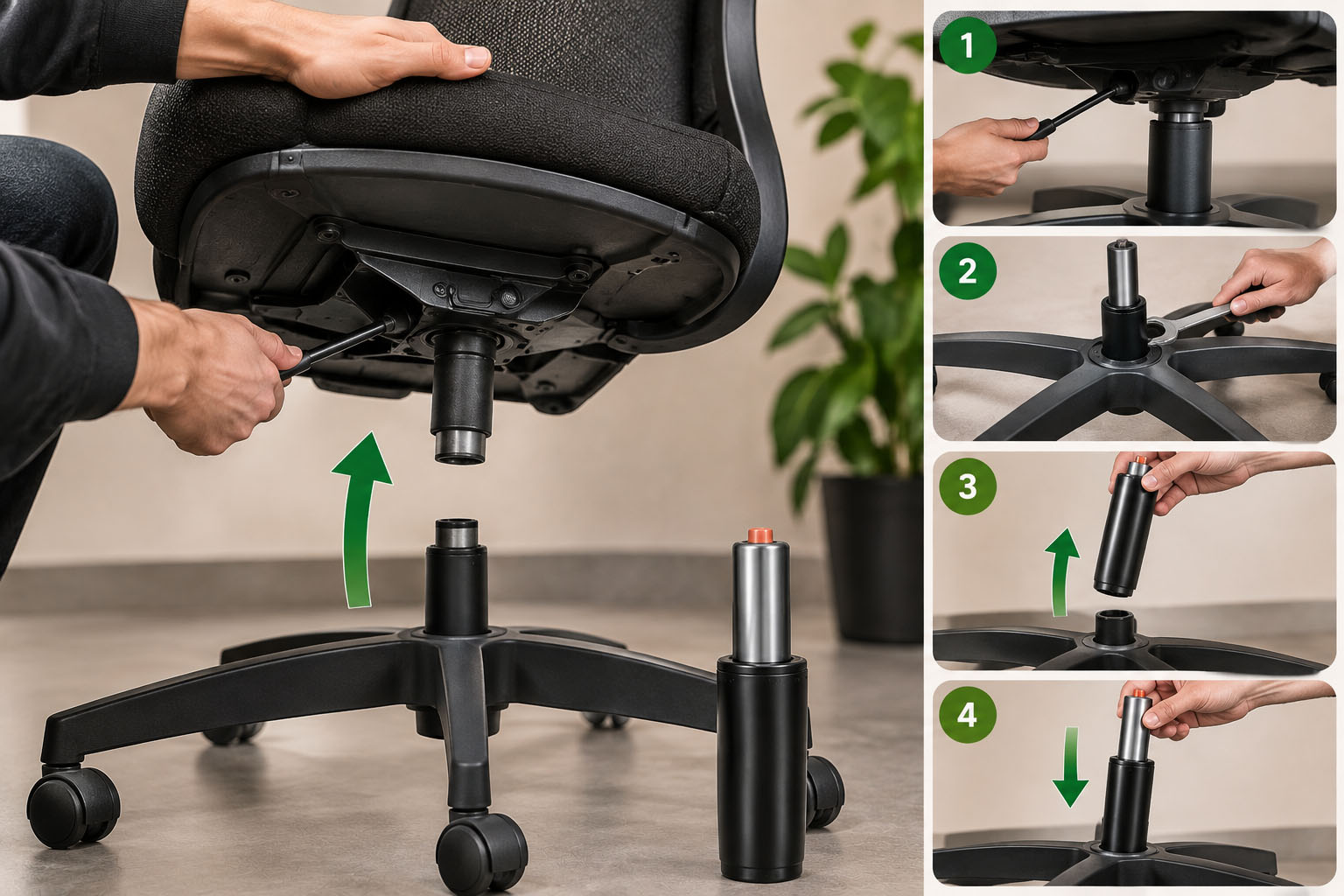 1
2
3
4